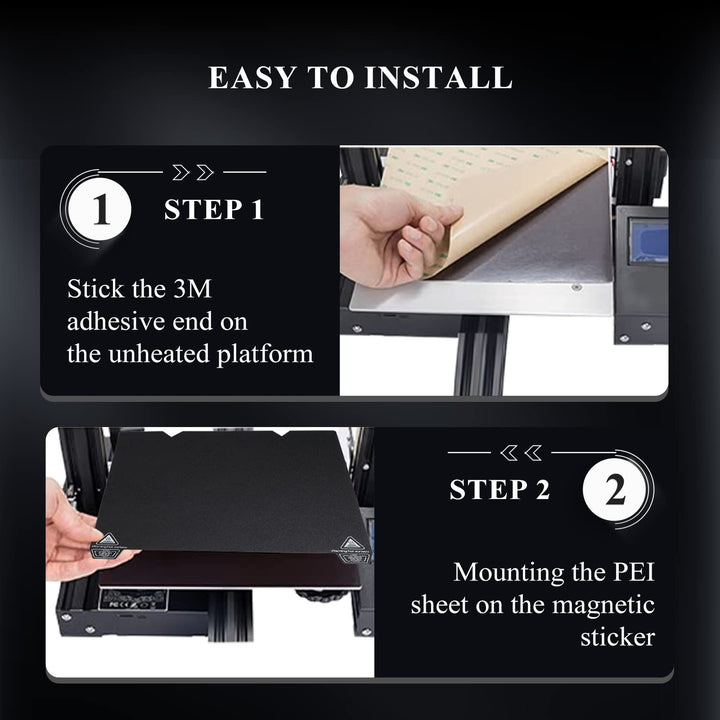 EASY TO INSTALL

1 STEP 1

Stick the 3M adhesive end on the unheated platform

STEP 2 2

Mounting the PEI sheet on the magnetic sticker