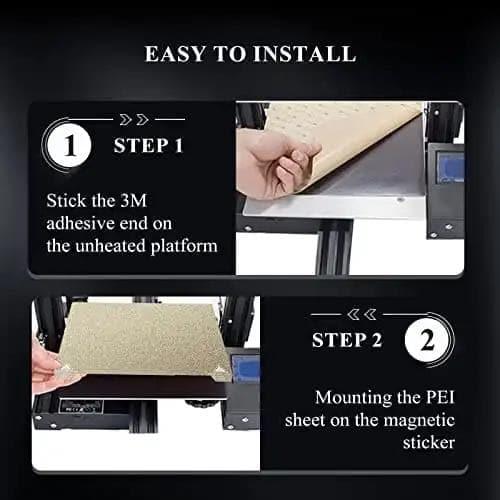 EASY TO INSTALL

1 STEP 1

Stick the 3M adhesive end on the unheated platform

STEP 2 2

Mounting the PEI sheet on the magnetic sticker